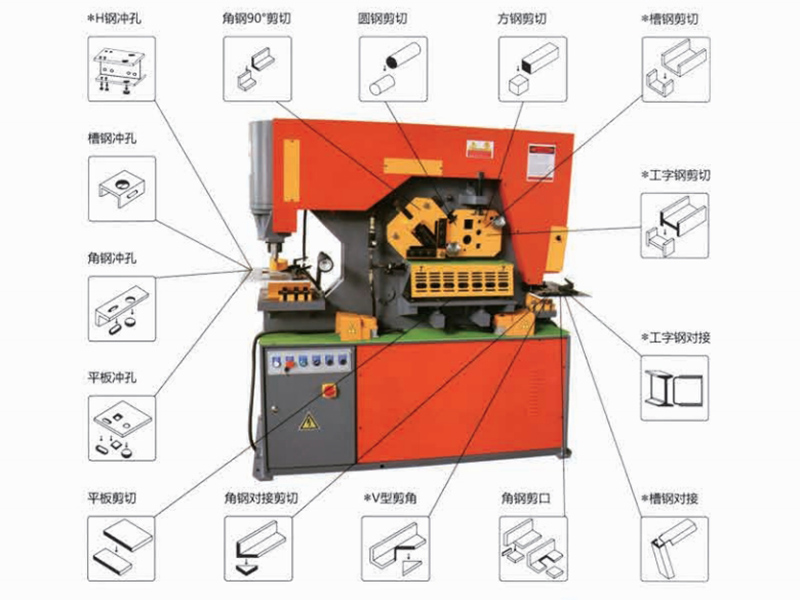 *H钢冲孔

角钢90°剪切

圆钢剪切

方钢剪切

*槽钢剪切

槽钢冲孔

*工字钢剪切

角钢冲孔

*工字钢对接

平板冲孔

平板剪切

角钢对接剪切

*V型剪角

角钢剪口

*槽钢对接